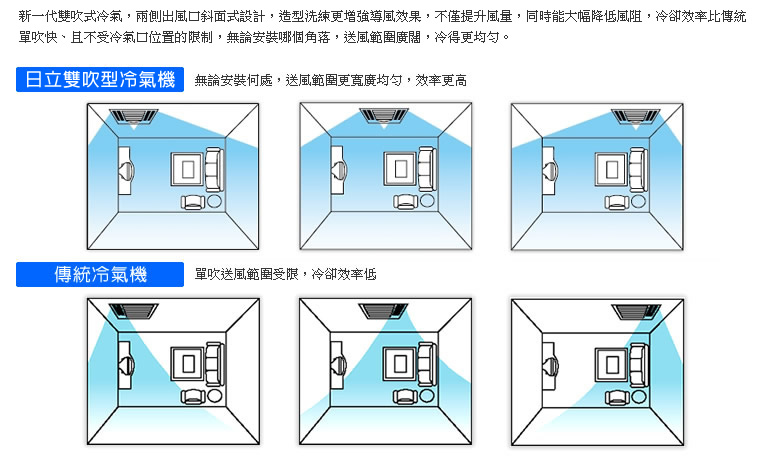 新一代雙吹式冷氣，兩側出風口斜面式設計，造型洗練更增強導風效果，不僅提升風量，同時能大幅降低風阻，冷卻效率比傳統單吹快、且不受冷氣口位置的限制，無論安裝哪個角落，送風範圍廣闊，冷得更均勻。

日立雙吹型冷氣機

無論安裝何處，送風範圍更寬廣均勻，效率更高

傳統冷氣機

單吹送風範圍受限，冷卻效率低