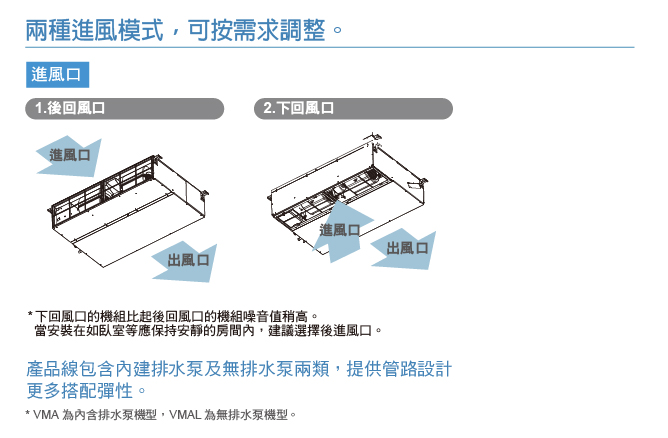 兩種進風模式，可按需求調整。

進風口

1.後回風口

進風口

出風口

2.下回風口

進風口

出風口

* 下回風口的機組比起後回風口的機組噪音值稍高。
當安裝在如臥室等應保持安靜的房間內，建議選擇後進風口。

產品線包含內建排水泵及無排水泵兩類，提供管路設計更多搭配彈性。

* VMA 為內含排水泵機型，VMAL 為無排水泵機型。